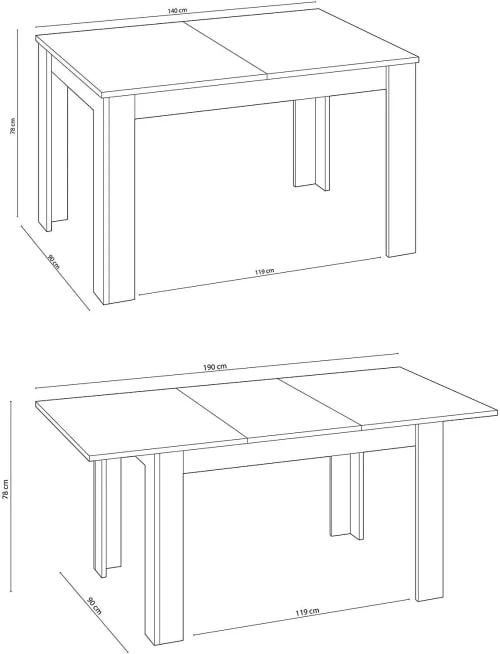 140 cm

78 cm

90 cm

119 cm

190 cm

78 cm

90 cm

119 cm